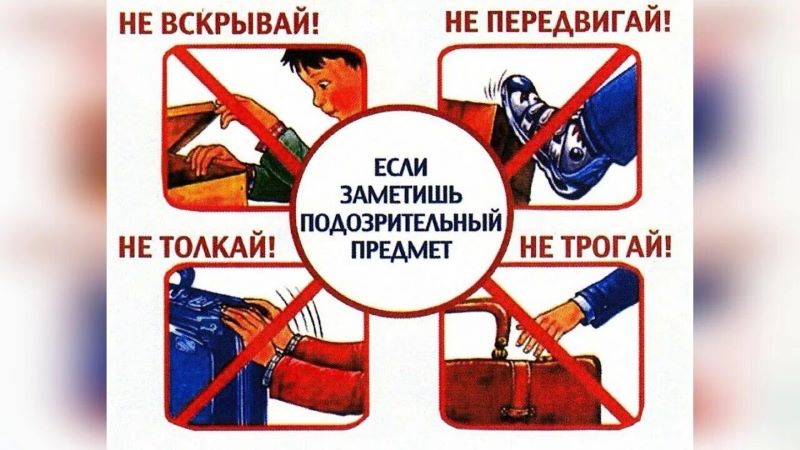 НЕ ВСКРЫВАЙ!

НЕ ПЕРЕДВИГАЙ!

ЕСЛИ ЗАМЕТИШЬ ПОДОЗРИТЕЛЬНЫЙ ПРЕДМЕТ

НЕ ТОЛКАЙ!

НЕ ТРОГАЙ!